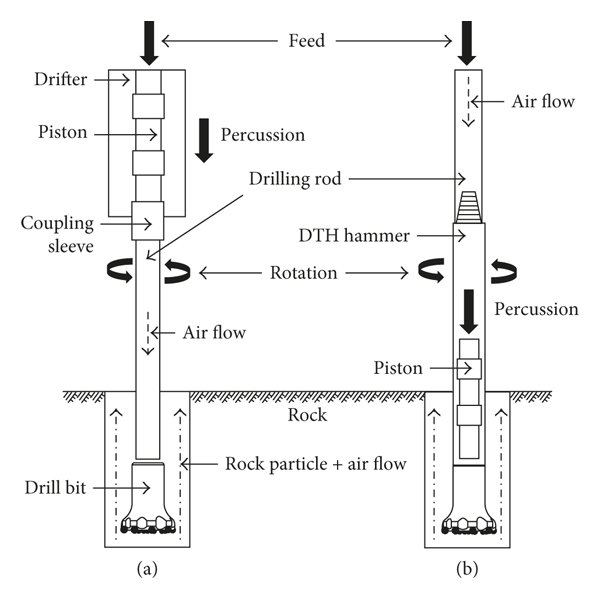 Feed
Drifter
Air flow
Piston
Percussion
Drilling rod
Coupling sleeve
DTH hammer
Rotation
Percussion
Air flow
Piston
Rock
Rock particle + air flow
Drill bit
(a)
(b)